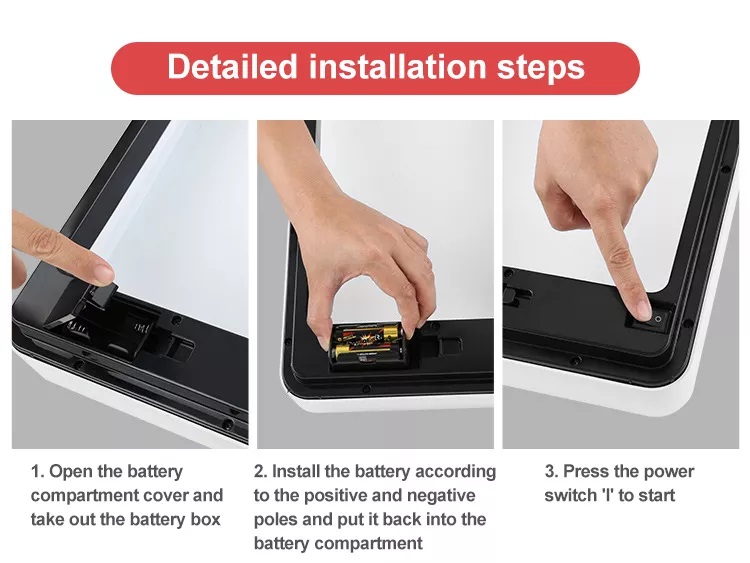 Detailed installation steps

1. Open the battery compartment cover and take out the battery box

2. Install the battery according to the positive and negative poles and put it back into the battery compartment

3. Press the power switch 'I' to start